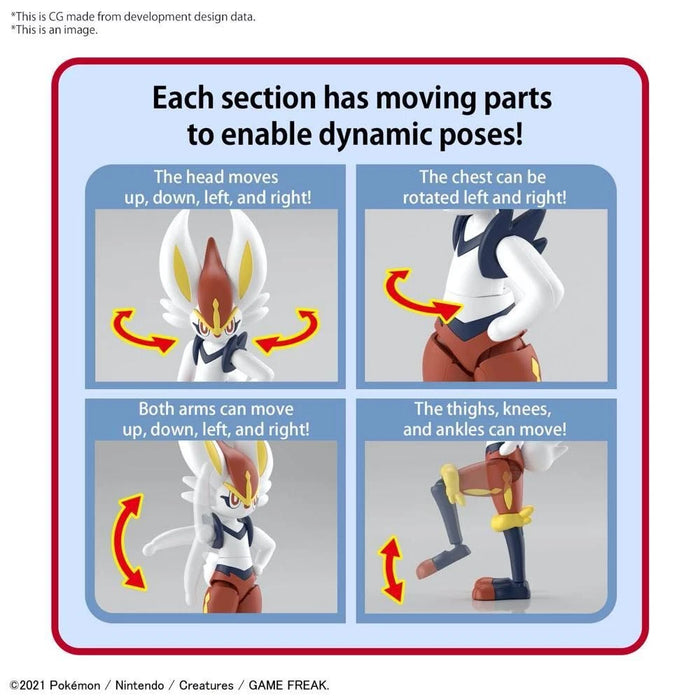 *This is CG made from development design data.
*This is an image.

Each section has moving parts to enable dynamic poses!

The head moves up, down, left, and right!

The chest can be rotated left and right!

Both arms can move up, down, left, and right!

The thighs, knees, and ankles can move!

©2021 Pokémon / Nintendo / Creatures / GAME FREAK.